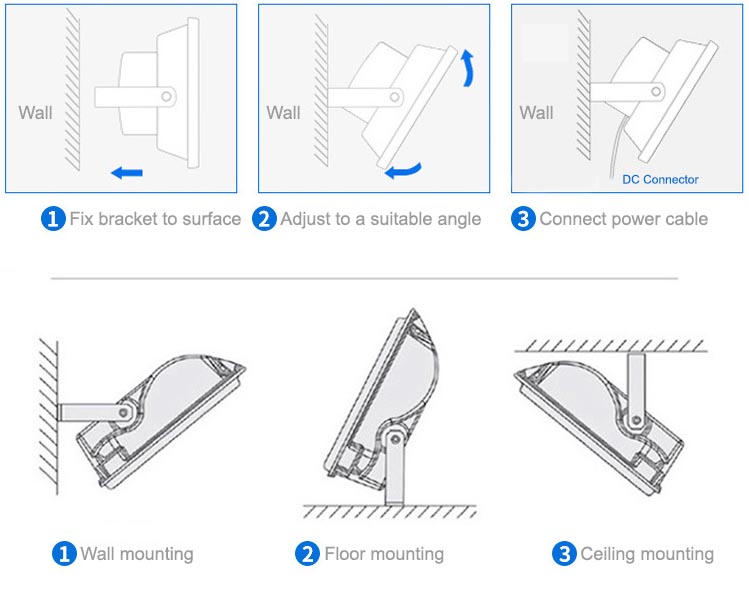 Wall

Wall

Wall

DC Connector

1 Fix bracket to surface

2 Adjust to a suitable angle

3 Connect power cable

1 Wall mounting

2 Floor mounting

3 Ceiling mounting